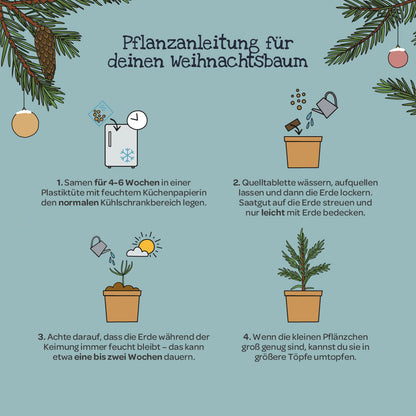 Pflanzanleitung für deinen Weihnachtsbaum

1. Samen für 4-6 Wochen in einer Plastiktüte mit feuchtem Küchenpapierin den normalen Kühlschrankbereich legen.

2. Quelltablette wässern, aufquellen lassen und dann die Erde lockern. Saatgut auf die Erde streuen und nur leicht mit Erde bedecken.

3. Achte darauf, dass die Erde während der Keimung immer feucht bleibt – das kann etwa eine bis zwei Wochen dauern.

4. Wenn die kleinen Pflänzchen groß genug sind, kannst du sie in größere Töpfe umtopfen.